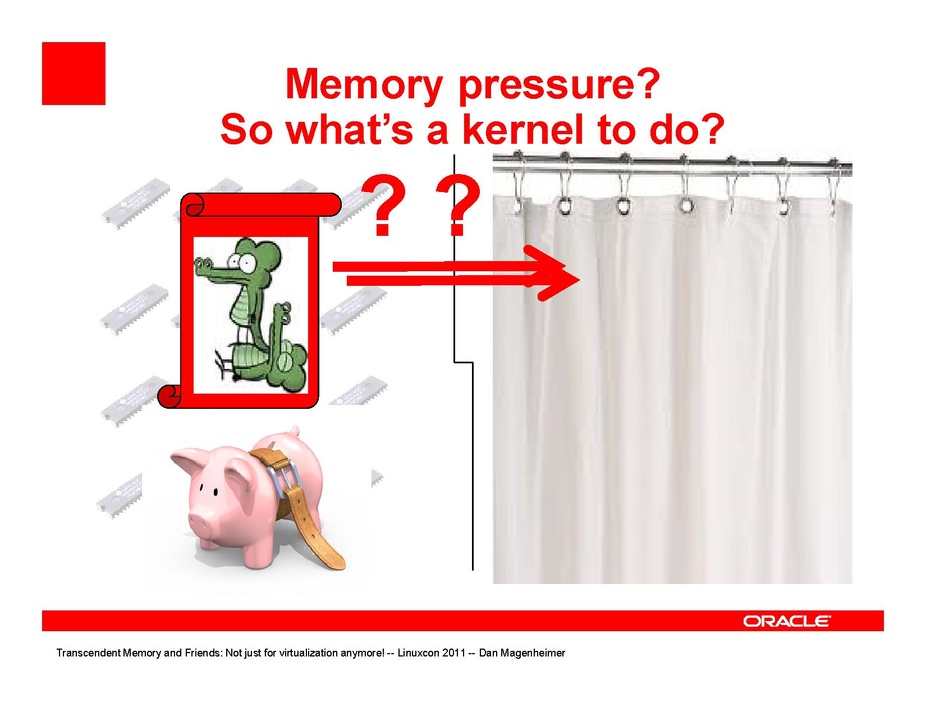 Memory pressure?
So what's a kernel to do?

? ?

ORACLE

Transcendent Memory and Friends: Not just for virtualization anymore! -- Linuxcon 2011 -- Dan Magenheimer